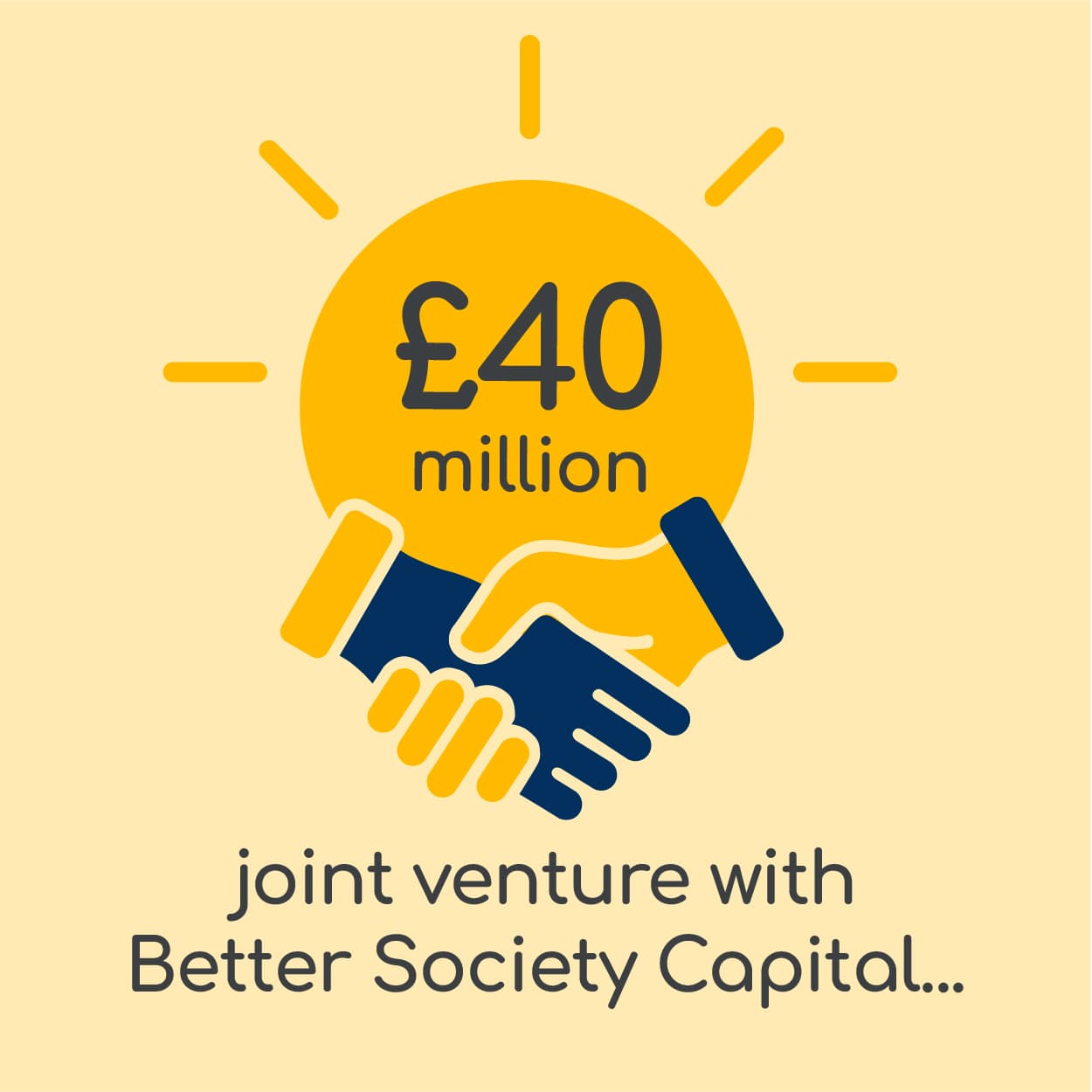 £40
million

joint venture with
Better Society Capital...