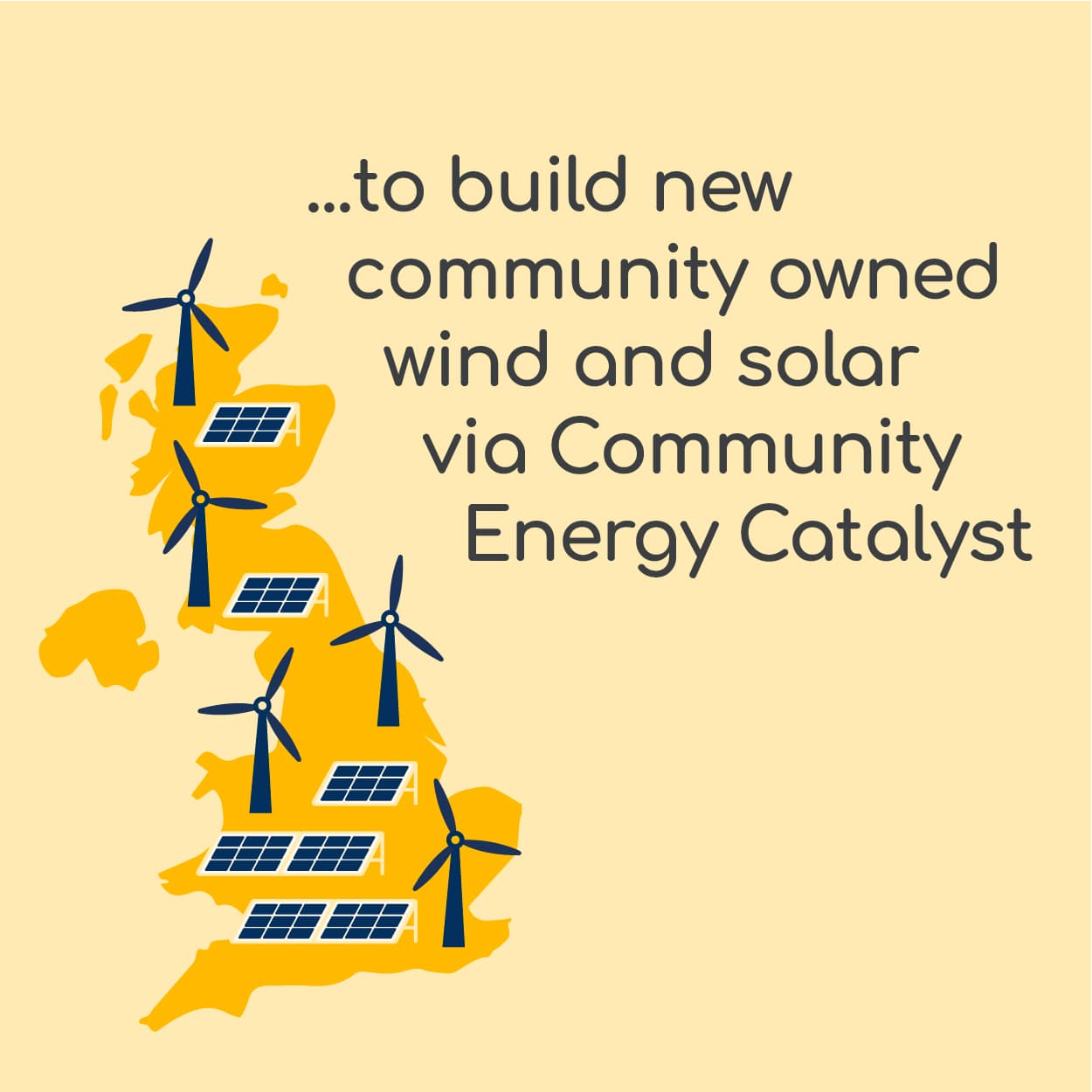 ...to build new community owned wind and solar via Community Energy Catalyst